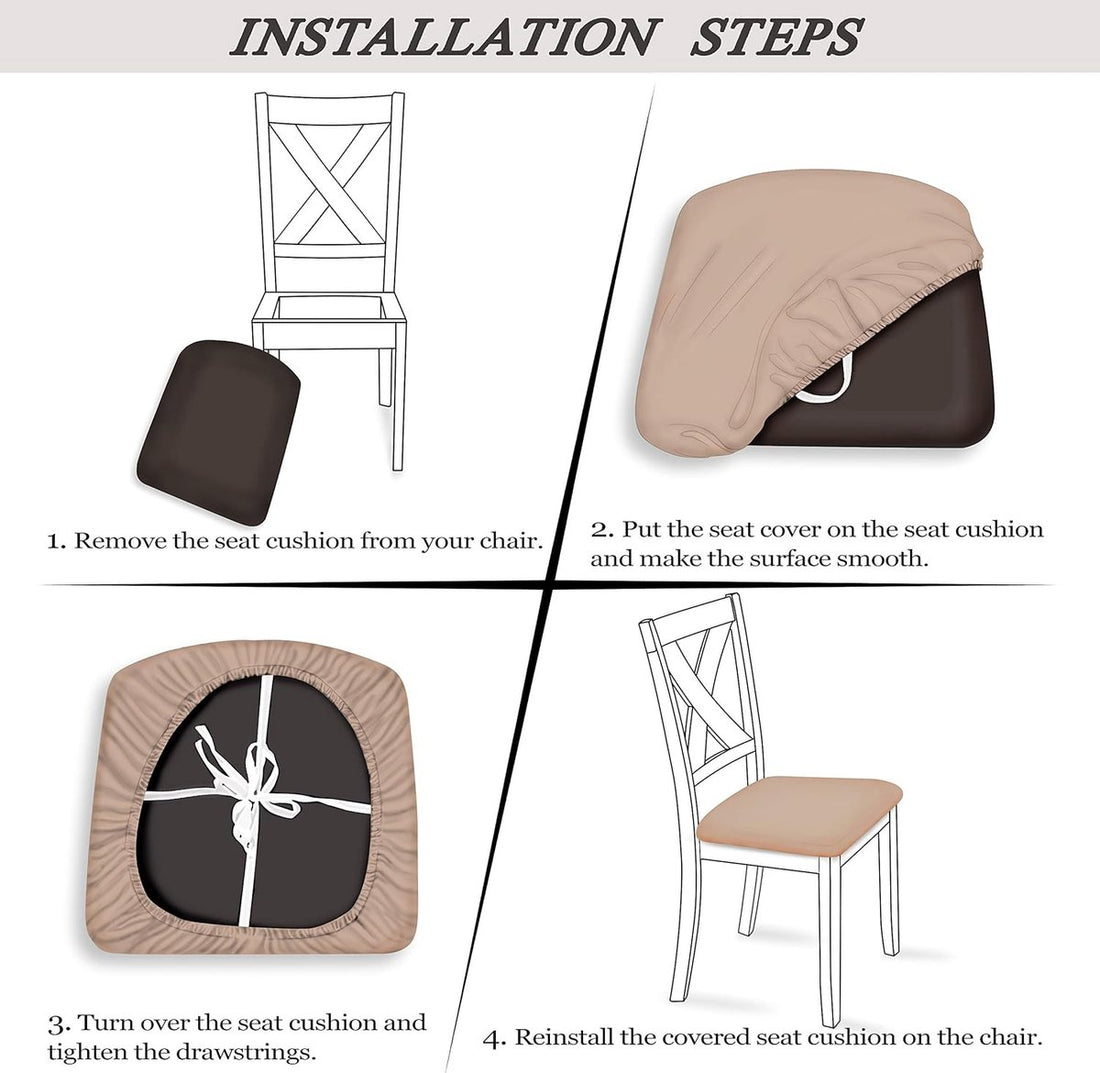 INSTALLATION STEPS

1. Remove the seat cushion from your chair.

2. Put the seat cover on the seat cushion and make the surface smooth.

3. Turn over the seat cushion and tighten the drawstrings.

4. Reinstall the covered seat cushion on the chair.